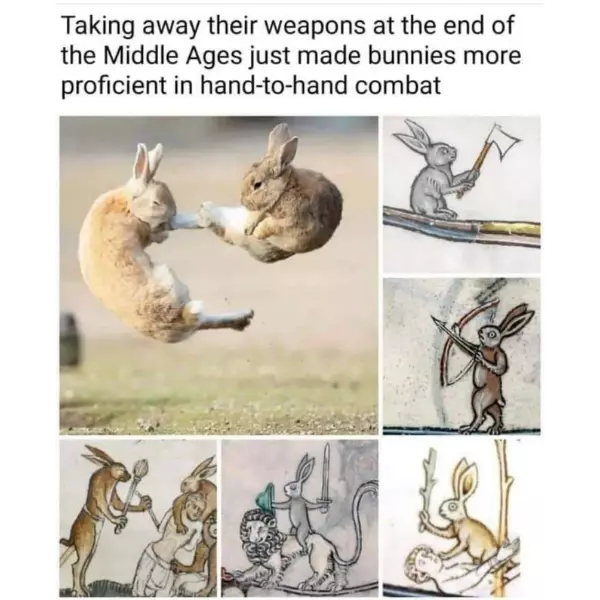 Taking away their weapons at the end of the Middle Ages just made bunnies more proficient in hand-to-hand combat